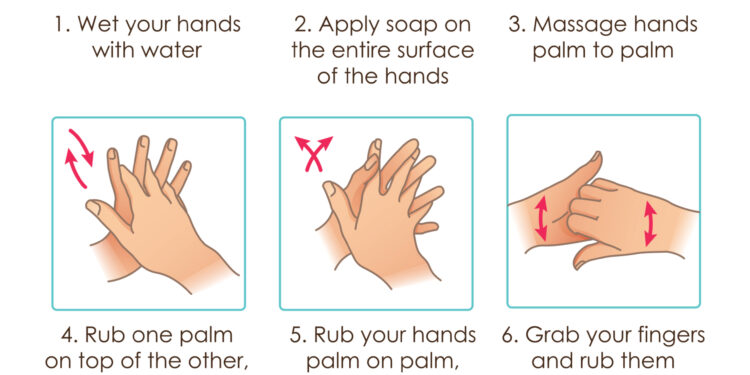 1. Wet your hands with water

2. Apply soap on the entire surface of the hands

3. Massage hands palm to palm

4. Rub one palm on top of the other,

5. Rub your hands palm on palm,

6. Grab your fingers and rub them