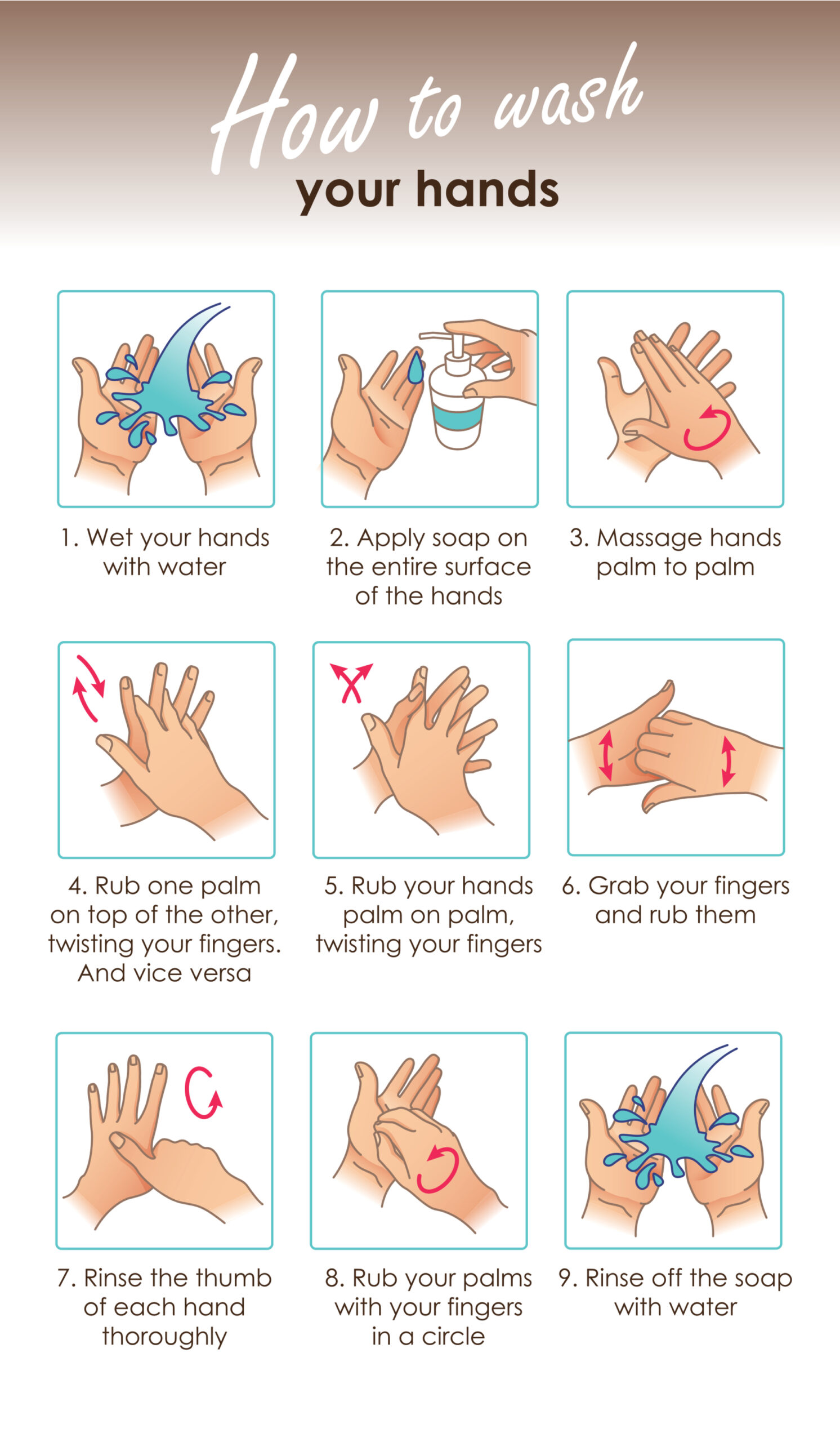 How to wash
your hands

1. Wet your hands with water

2. Apply soap on the entire surface of the hands

3. Massage hands palm to palm

4. Rub one palm on top of the other, twisting your fingers. And vice versa

5. Rub your hands palm on palm, twisting your fingers

6. Grab your fingers and rub them

7. Rinse the thumb of each hand thoroughly

8. Rub your palms with your fingers in a circle

9. Rinse off the soap with water