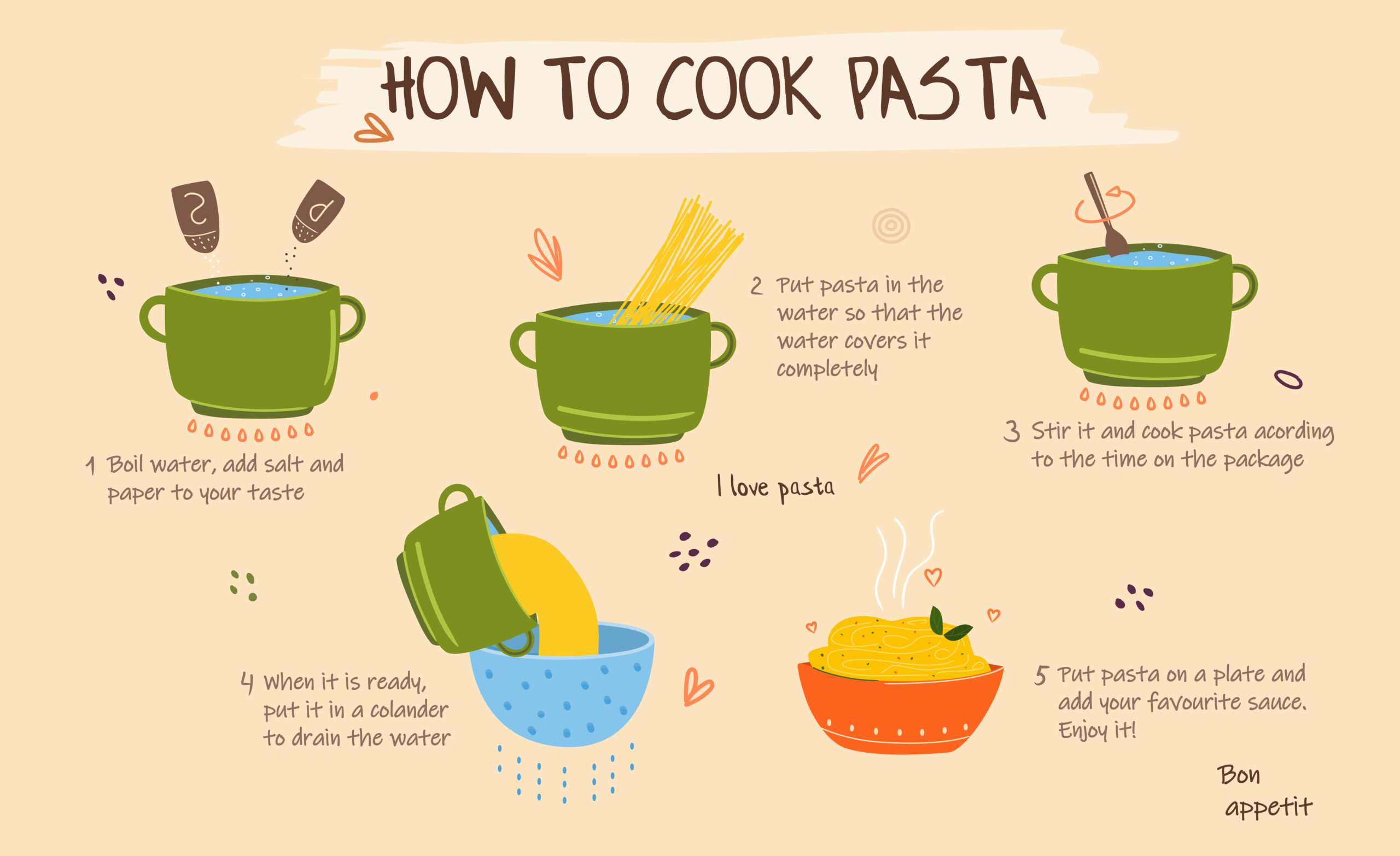 HOW TO COOK PASTA

S P

1 Boil water, add salt and paper to your taste

2 Put pasta in the water so that the water covers it completely

3 Stir it and cook pasta acording to the time on the package

I love pasta

4 When it is ready, put it in a colander to drain the water

5 Put pasta on a plate and add your favourite sauce. Enjoy it!

Bon appetit